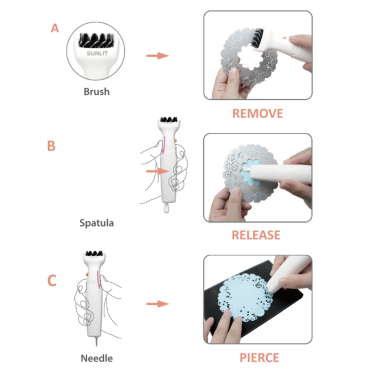 A

SUNLIT

Brush

REMOVE

B

Spatula

RELEASE

C

Needle

PIERCE